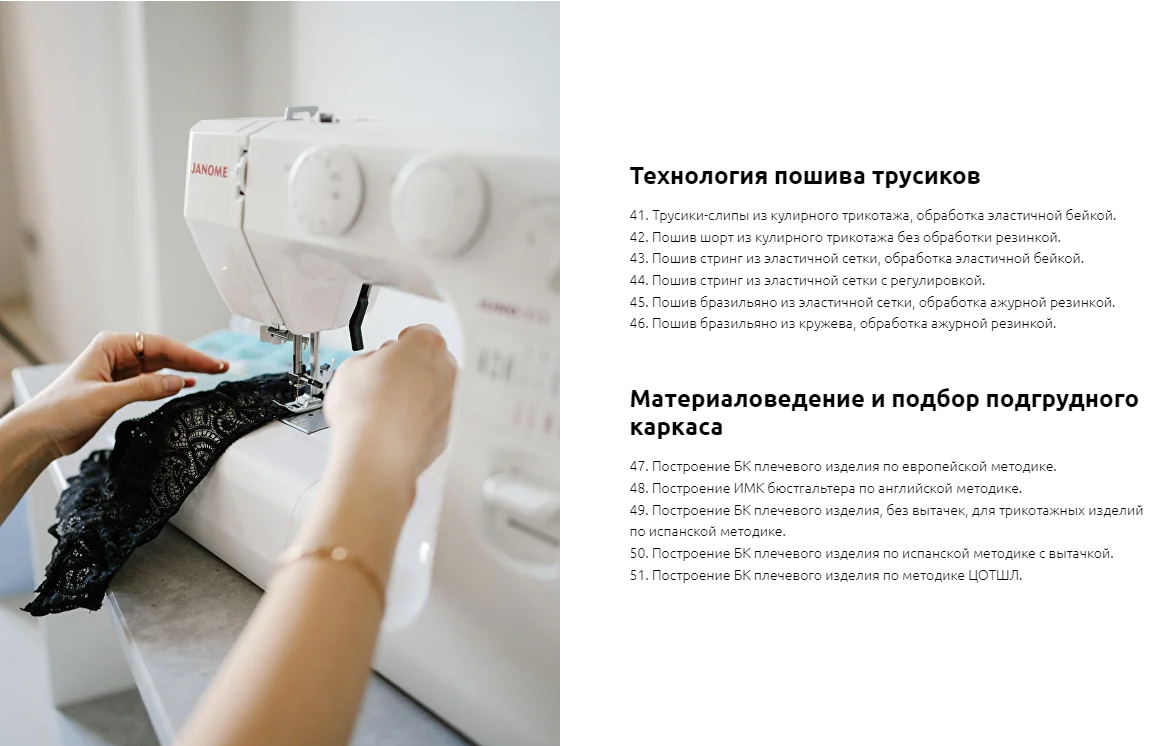 JANOME

Технология пошива трусиков

41. Трусики-слипы из кулирного трикотажа, обработка эластичной бейкой.
42. Пошив шорт из кулирного трикотажа без обработки резинкой.
43. Пошив стринг из эластичной сетки, обработка эластичной бейкой.
44. Пошив стринг из эластичной сетки с регулировкой.
45. Пошив бразильяно из эластичной сетки, обработка ажурной резинкой.
46. Пошив бразильяно из кружева, обработка ажурной резинкой.

Материаловедение и подбор подгрудного каркаса

47. Построение БК плечевого изделия по европейской методике.
48. Построение ИМК бюстгальтера по английской методике.
49. Построение БК плечевого изделия, без вытачек, для трикотажных изделий по испанской методике.
50. Построение БК плечевого изделия по испанской методике с вытачкой.
51. Построение БК плечевого изделия по методике ЦОТШЛ.